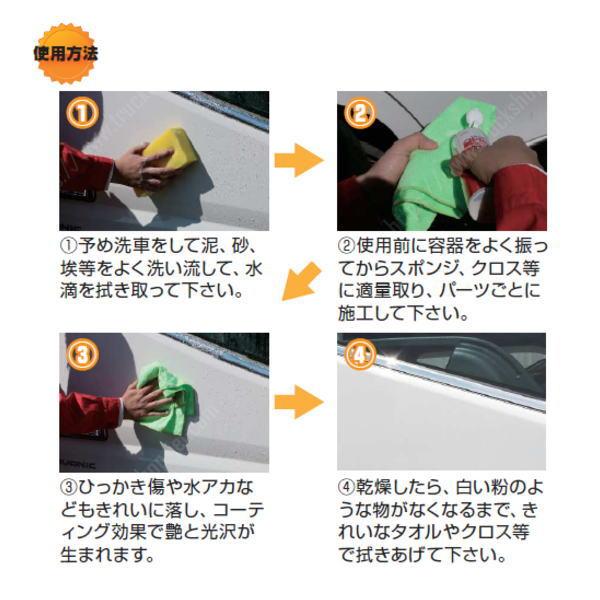 使用方法

①

①予め洗車をして泥、砂、埃等をよく洗い流して、水滴を拭き取って下さい。

②

②使用前に容器をよく振ってからスポンジ、クロス等に適量取り、パーツごとに施工して下さい。

③

③ひっかき傷や水アカなどもきれいに落し、コーティング効果で艶と光沢が生まれます。

④

④乾燥したら、白い粉のような物がなくなるまで、きれいなタオルやクロス等で拭きあげて下さい。