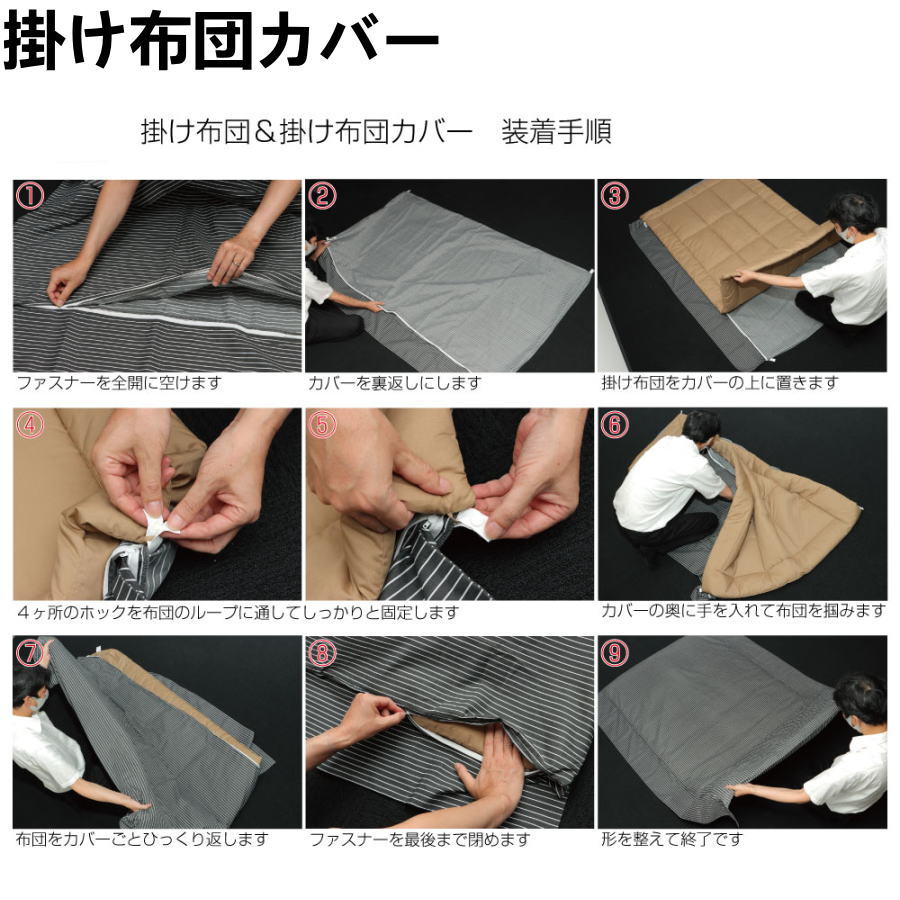 掛け布団カバー

掛け布団＆掛け布団カバー　装着手順

①

ファスナーを全開に空けます

②

カバーを裏返しにします

③

掛け布団をカバーの上に置きます

④

⑤

４ヶ所のホックを布団のループに通してしっかりと固定します

⑥

カバーの奥に手を入れて布団を掴みます

⑦

布団をカバーごとひっくり返します

⑧

ファスナーを最後まで閉めます

⑨

形を整えて終了です