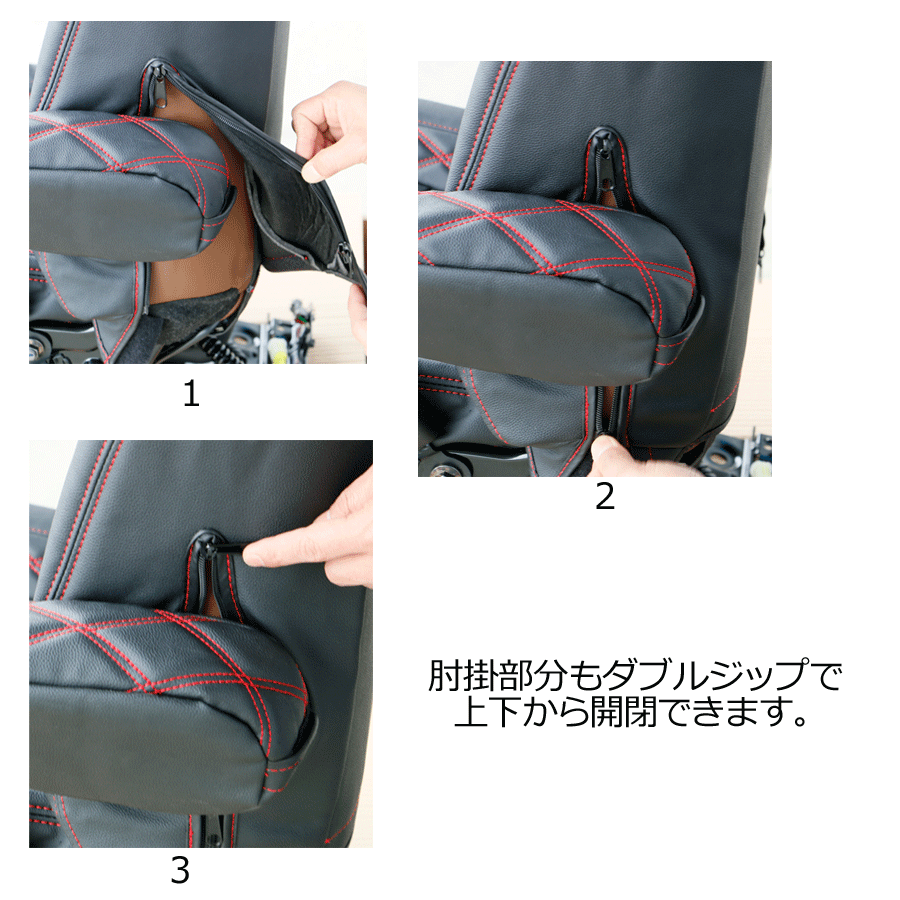 1

2

3

肘掛部分もダブルジップで上下から開閉できます。