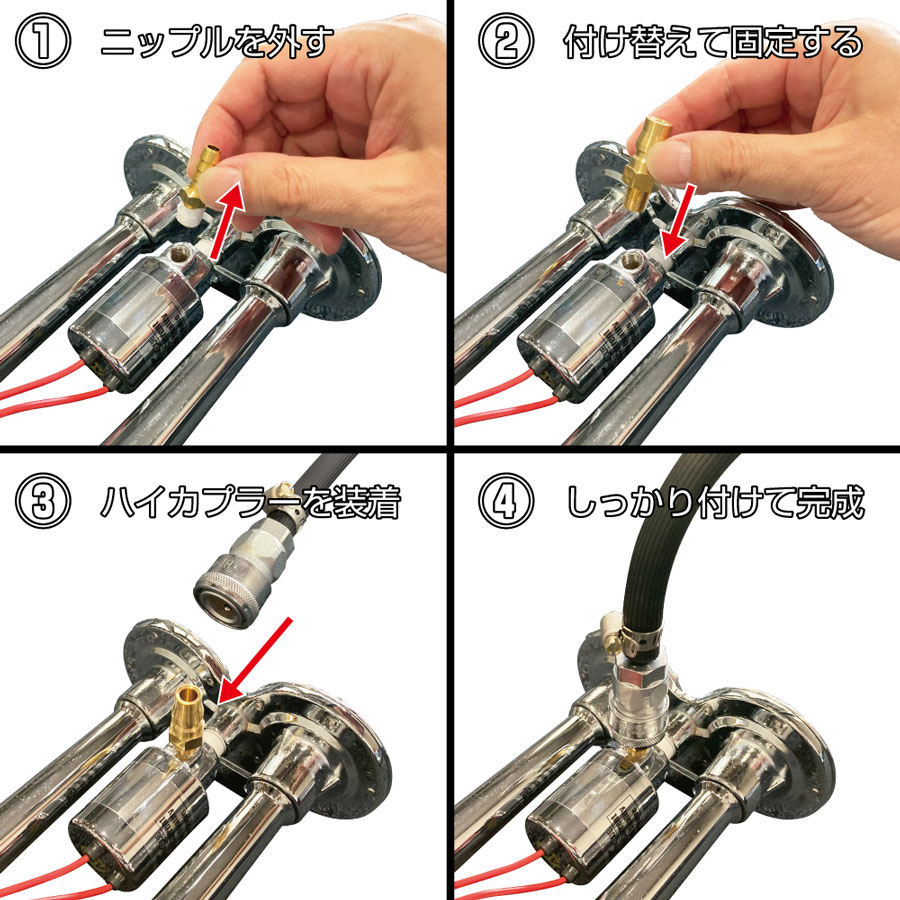 ① ニップルを外す

② 付け替えて固定する

③ ハイカプラーを装着

④ しっかり付けて完成