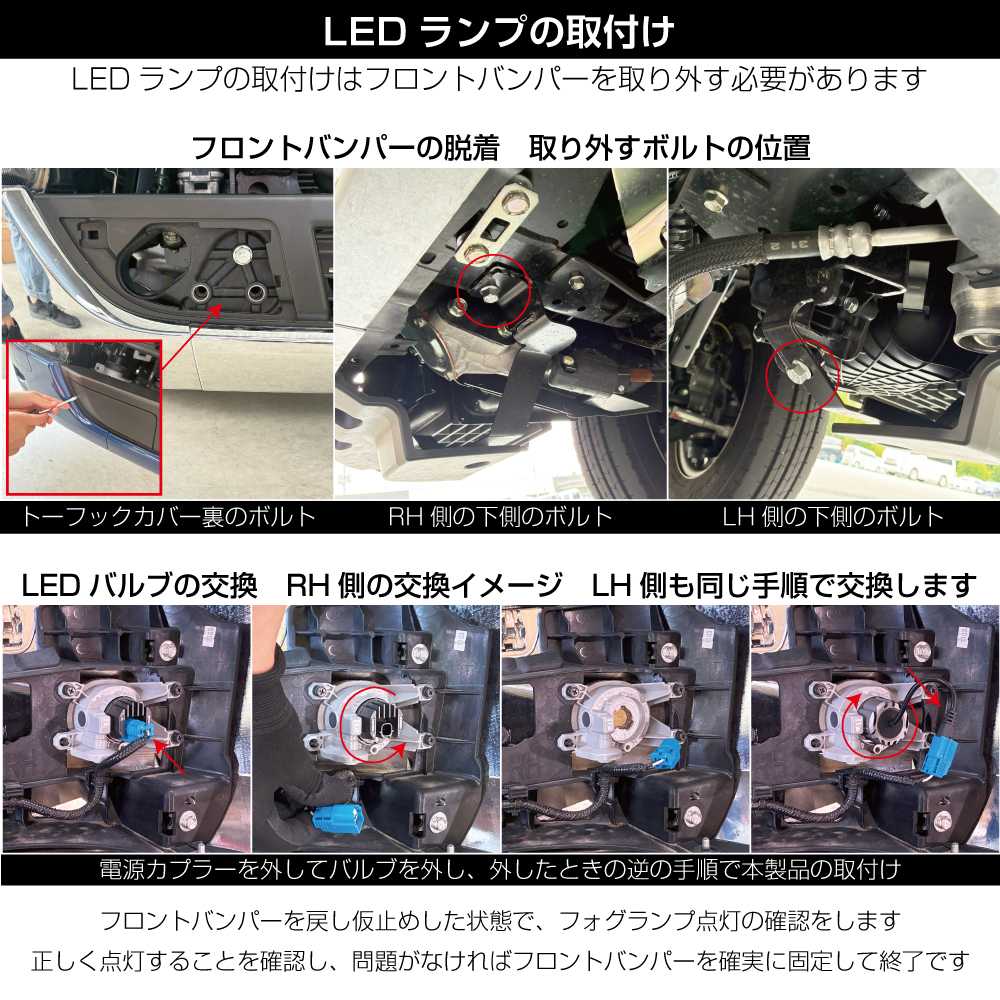 LED ランプの取付け

LED ランプの取付けはフロントバンパーを取り外す必要があります

フロントバンパーの脱着　取り外すボルトの位置

トーフックカバー裏のボルト　RH 側の下側のボルト　LH 側の下側のボルト

LED バルブの交換　RH 側の交換イメージ　LH 側も同じ手順で交換します

電源カプラーを外してバルブを外し、外したときの逆の手順で本製品の取付け

フロントバンパーを戻し仮止めした状態で、フォグランプ点灯の確認をします

正しく点灯することを確認し、問題がなければフロントバンパーを確実に固定して終了です