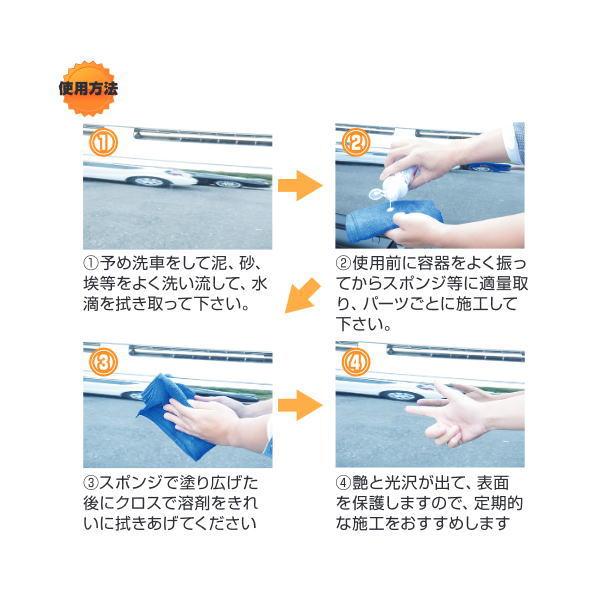 使用方法

①

①予め洗車をして泥、砂、埃等をよく洗い流して、水滴を拭き取って下さい。

②

②使用前に容器をよく振ってからスポンジ等に適量取り、パーツごとに施工して下さい。

③

③スポンジで塗り広げた後にクロスで溶剤をきれいに拭きあげてください

④

④艶と光沢が出て、表面を保護しますので、定期的な施工をおすすめします